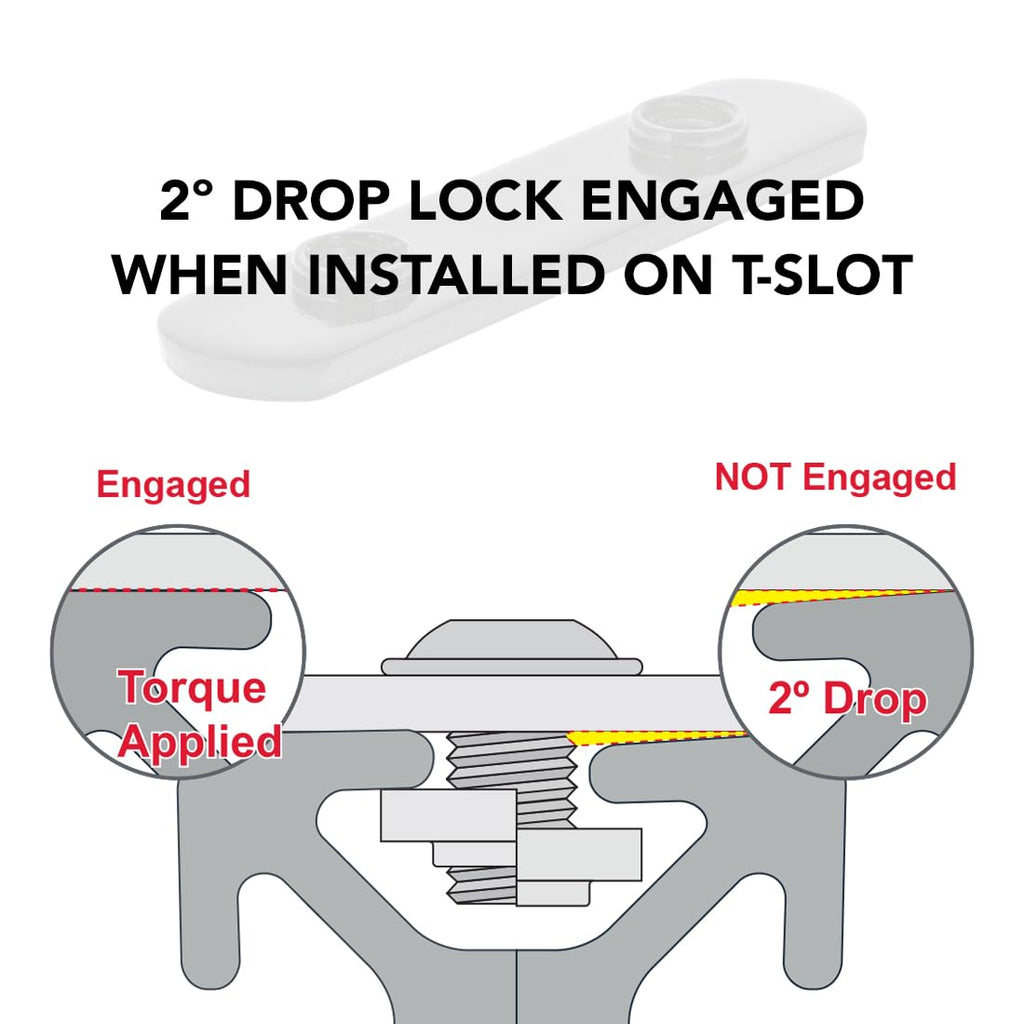 2° DROP LOCK ENGAGED WHEN INSTALLED ON T-SLOT

Engaged

NOT Engaged

Torque Applied

2º Drop