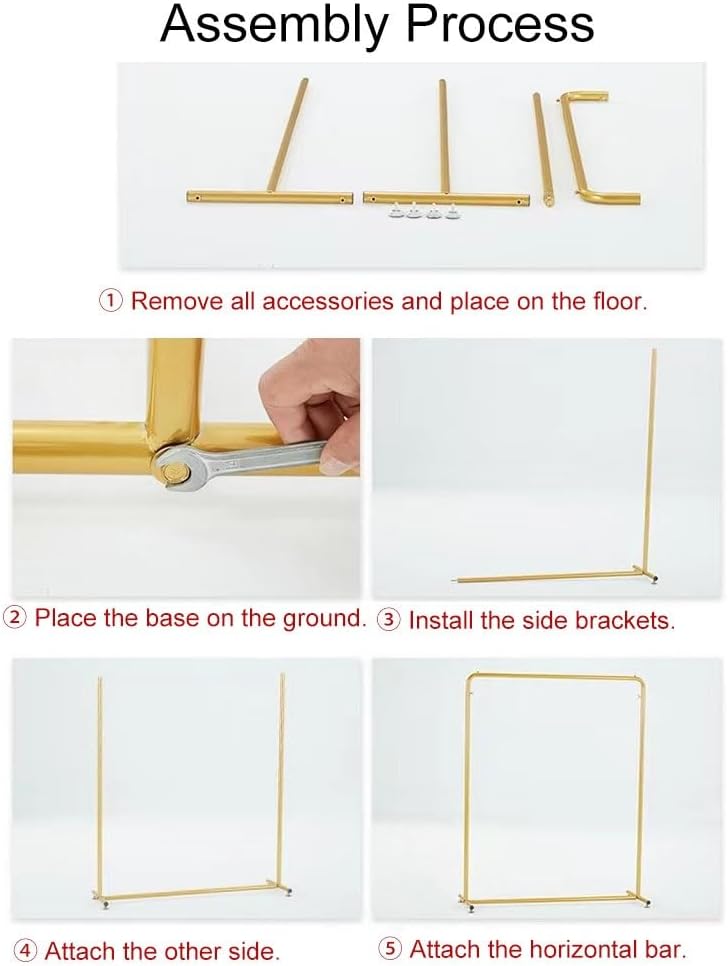 Assembly Process

① Remove all accessories and place on the floor.

② Place the base on the ground.

③ Install the side brackets.

④ Attach the other side.

⑤ Attach the horizontal bar.