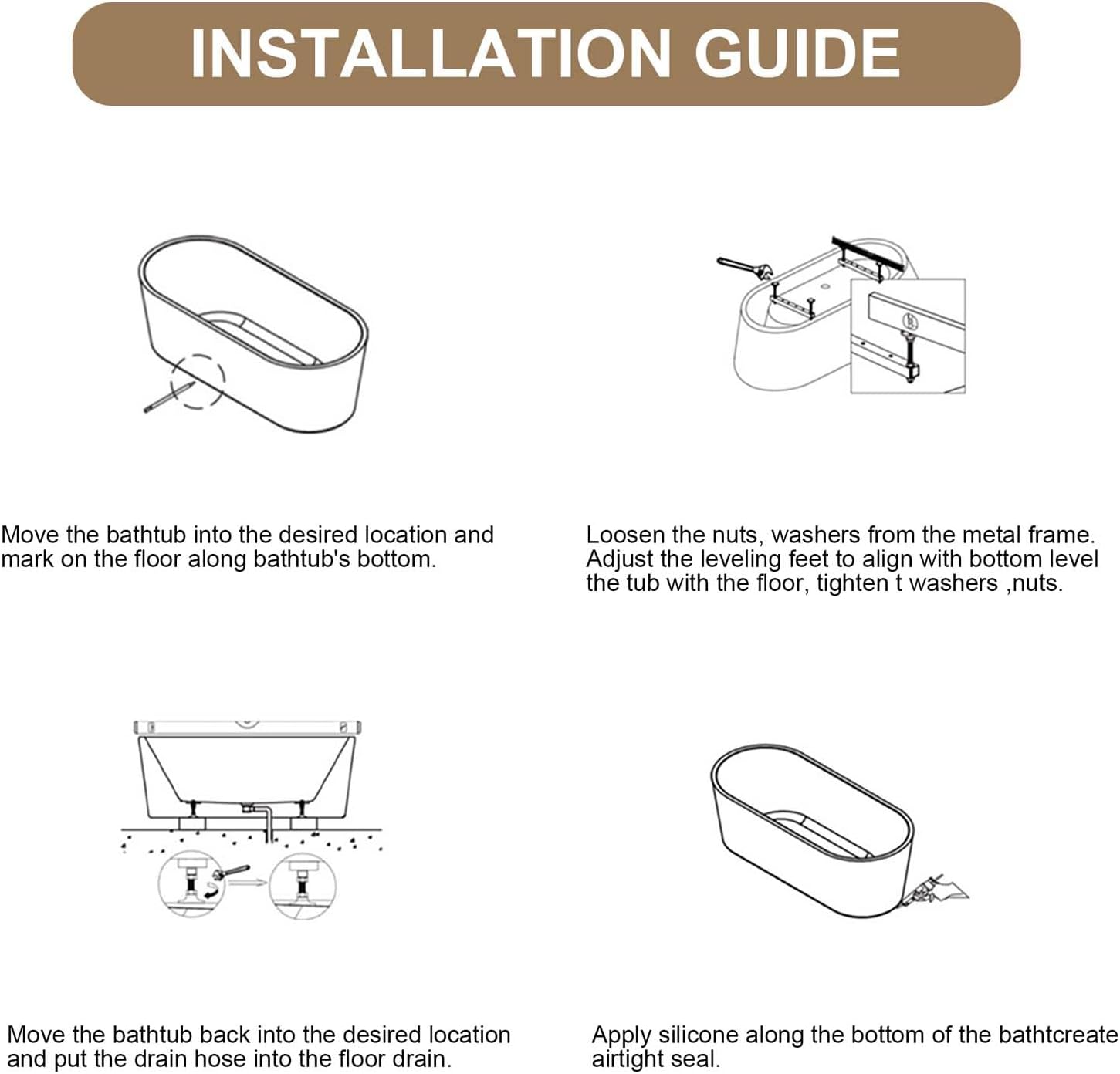 INSTALLATION GUIDE

Move the bathtub into the desired location and mark on the floor along bathtub's bottom.

Loosen the nuts, washers from the metal frame. Adjust the leveling feet to align with bottom level the tub with the floor, tighten t washers ,nuts.

Move the bathtub back into the desired location and put the drain hose into the floor drain.

Apply silicone along the bottom of the bathtcreate airtight seal.