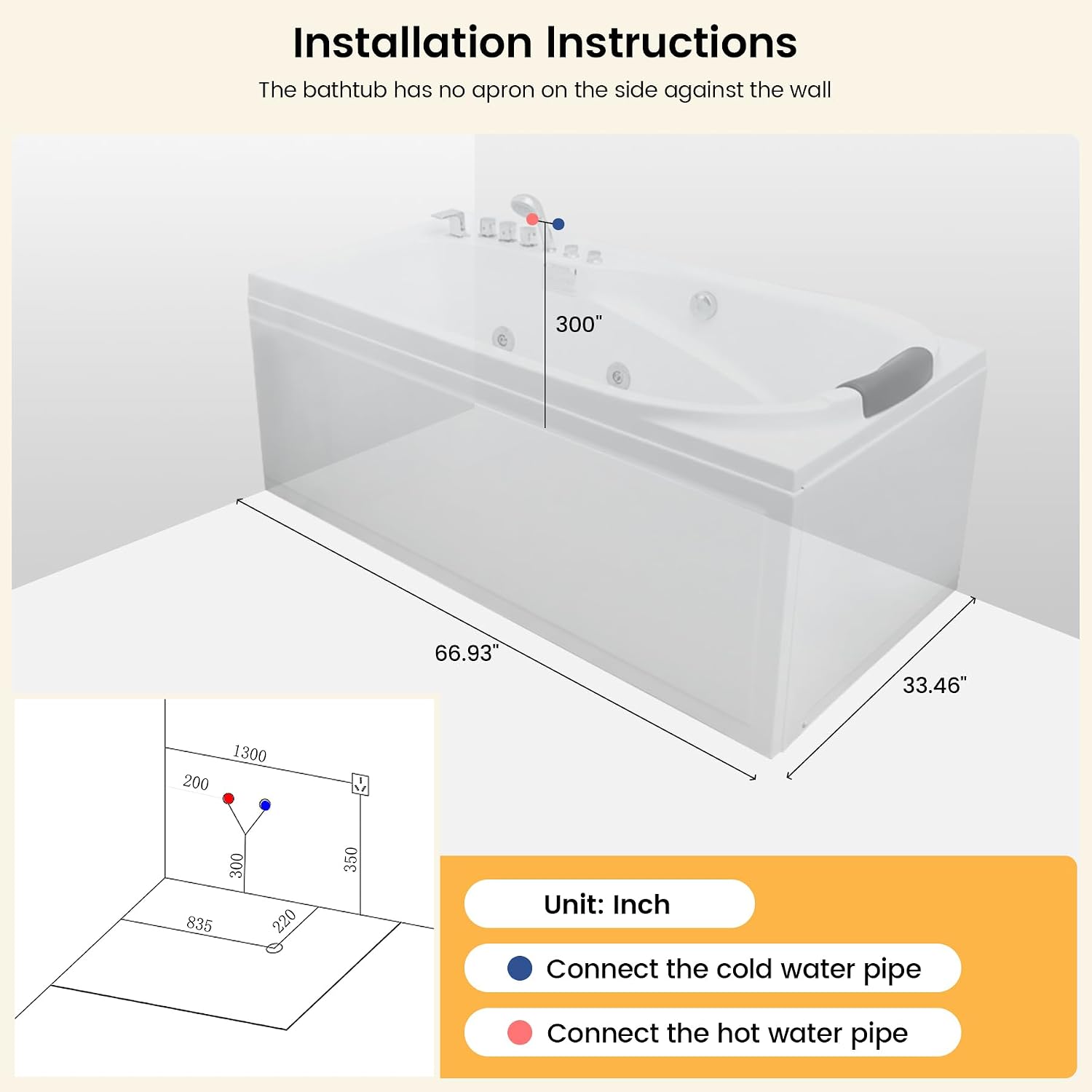 Installation Instructions

The bathtub has no apron on the side against the wall

300"

66.93"

33.46"

1300

200

300

350

835

220

Unit: Inch

Connect the cold water pipe

Connect the hot water pipe