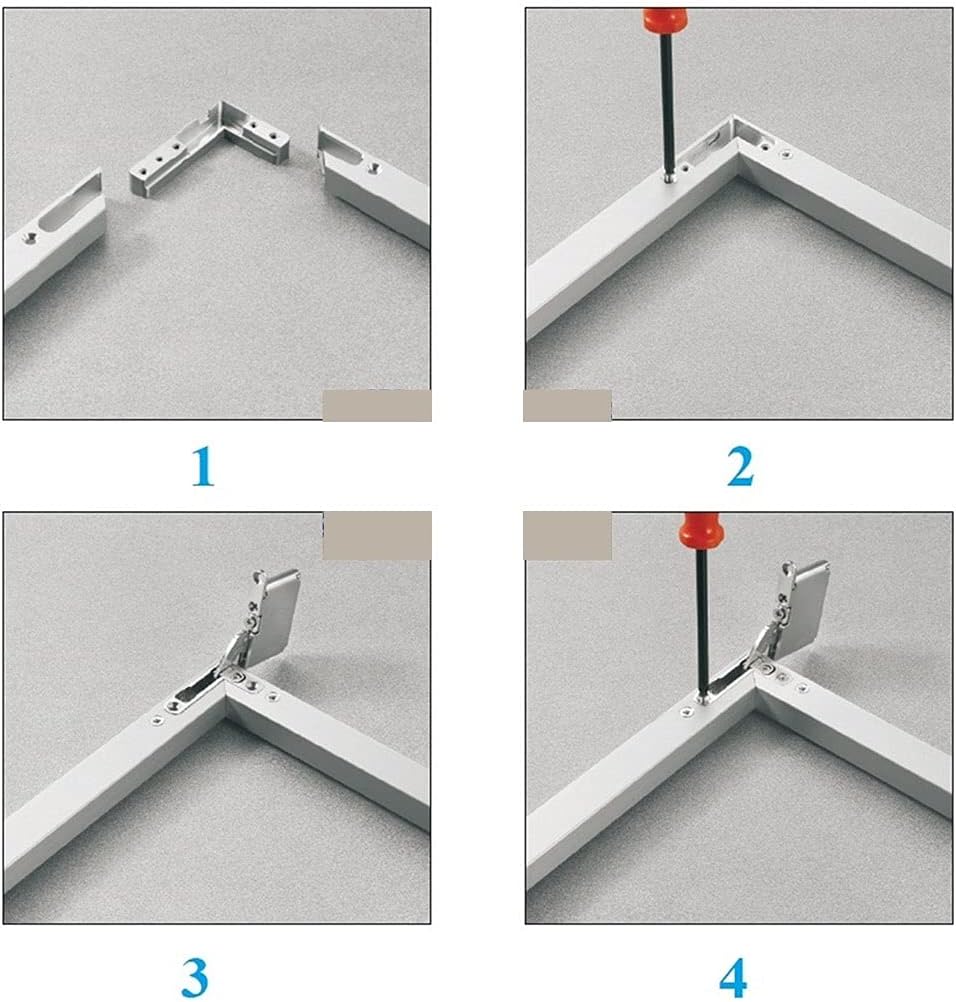 1

2

3

4