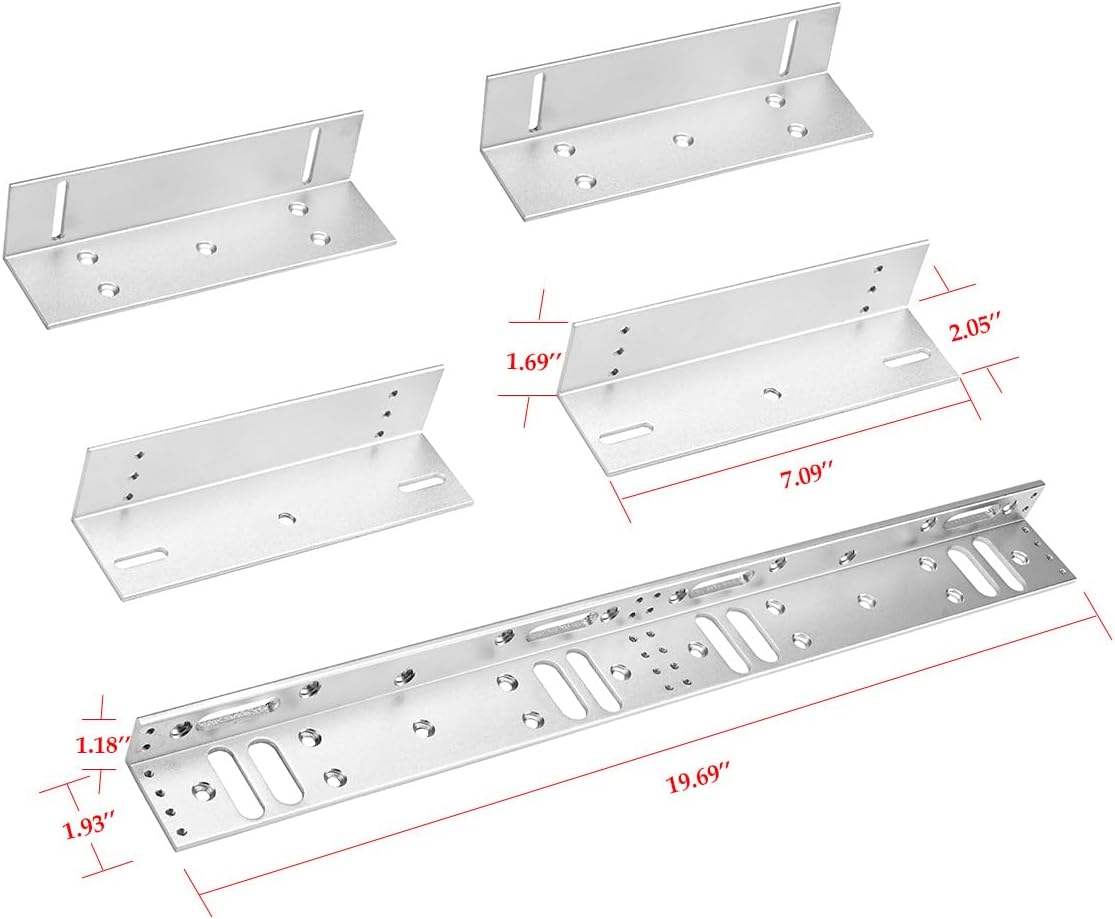 1.69″
2.05″
7.09″
1.18″
1.93″
19.69″