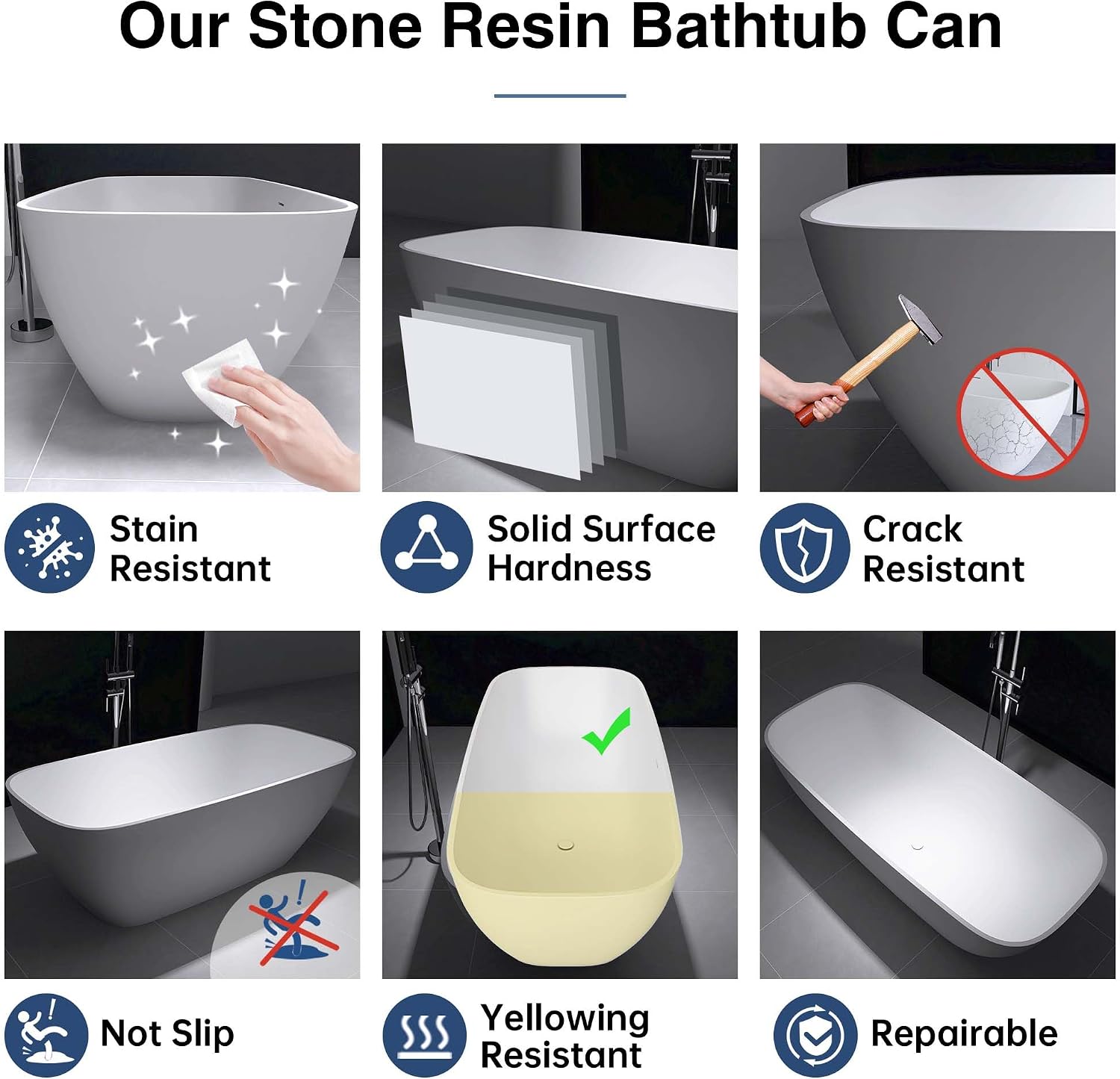 Our Stone Resin Bathtub Can

Stain Resistant

Solid Surface Hardness

Crack Resistant

Not Slip

Yellowing Resistant

Repairable