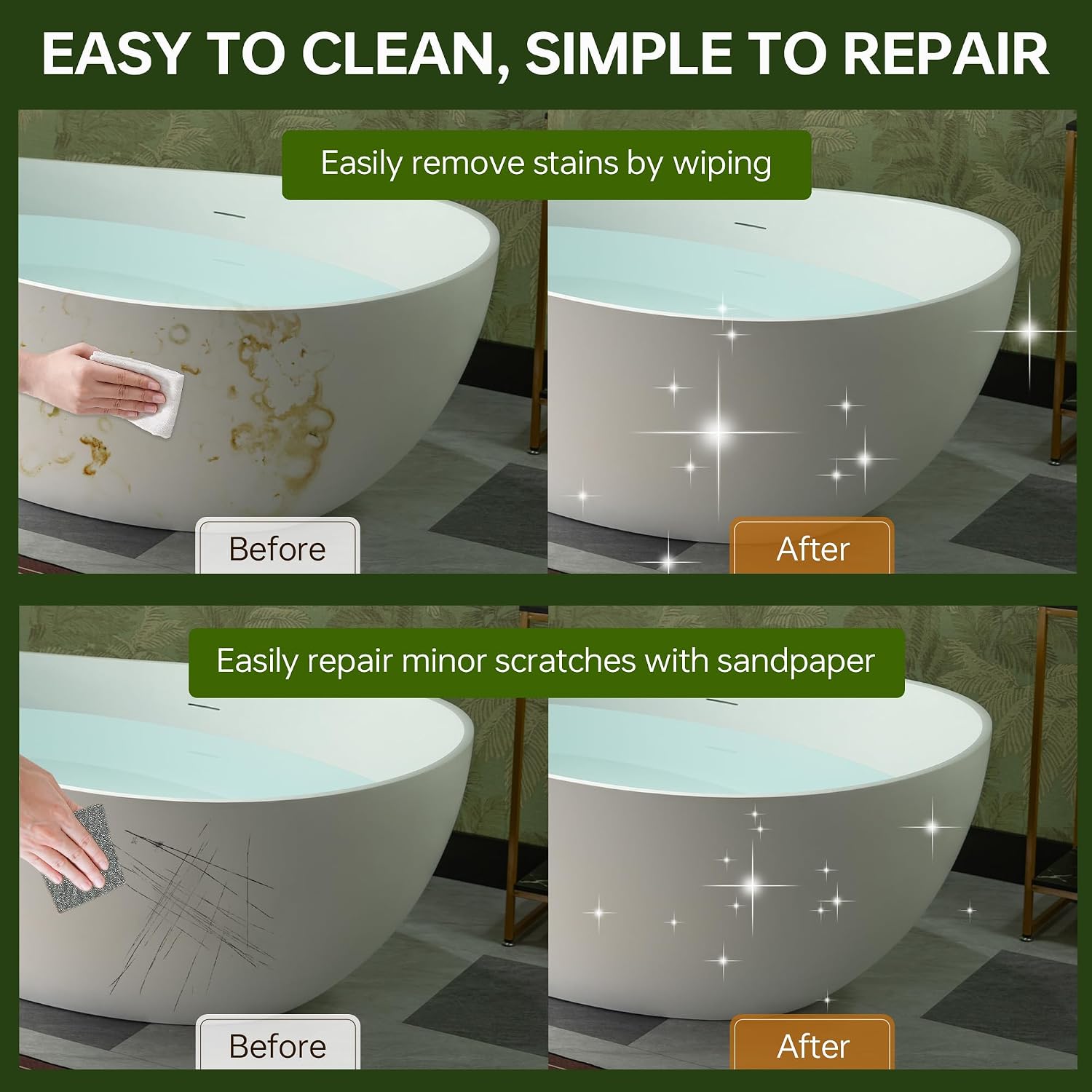 EASY TO CLEAN, SIMPLE TO REPAIR

Easily remove stains by wiping

Before

After

Easily repair minor scratches with sandpaper

Before

After