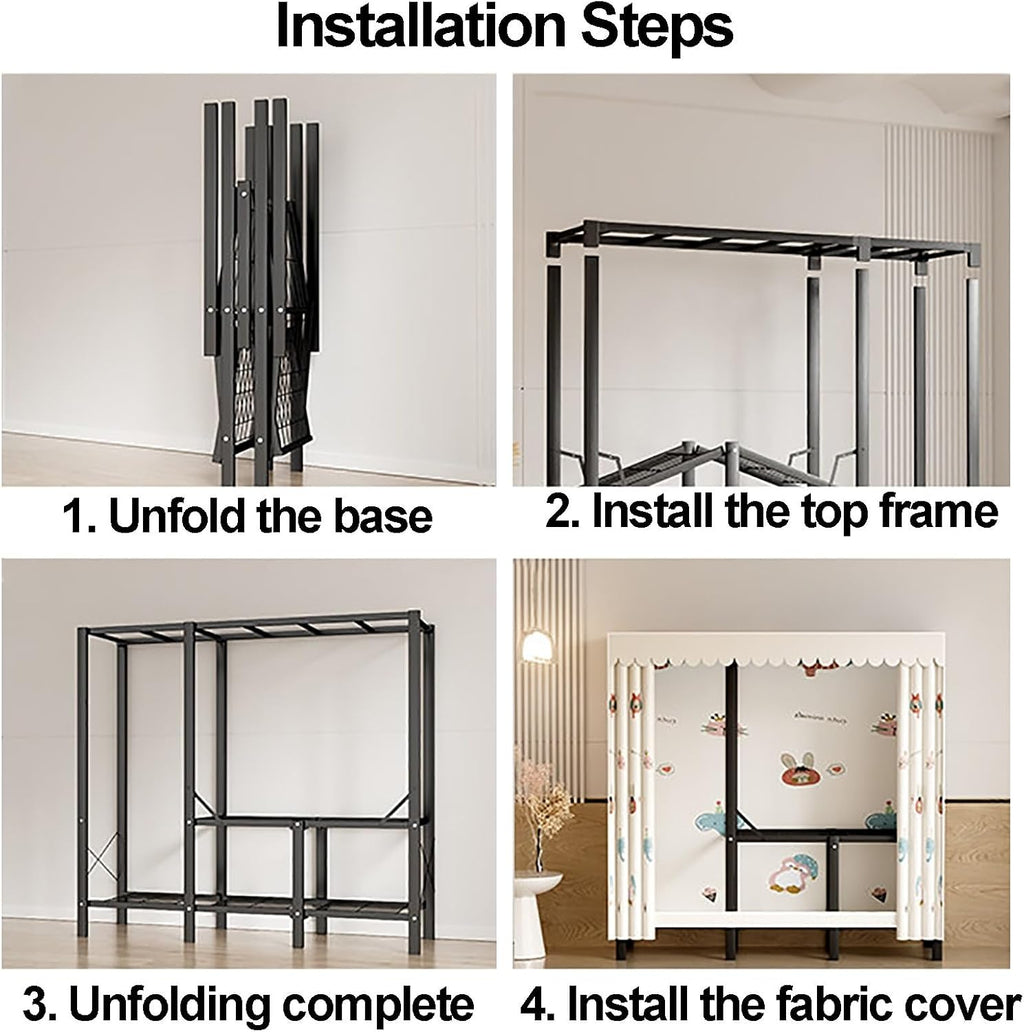 Installation Steps

1. Unfold the base

2. Install the top frame

3. Unfolding complete

4. Install the fabric cover