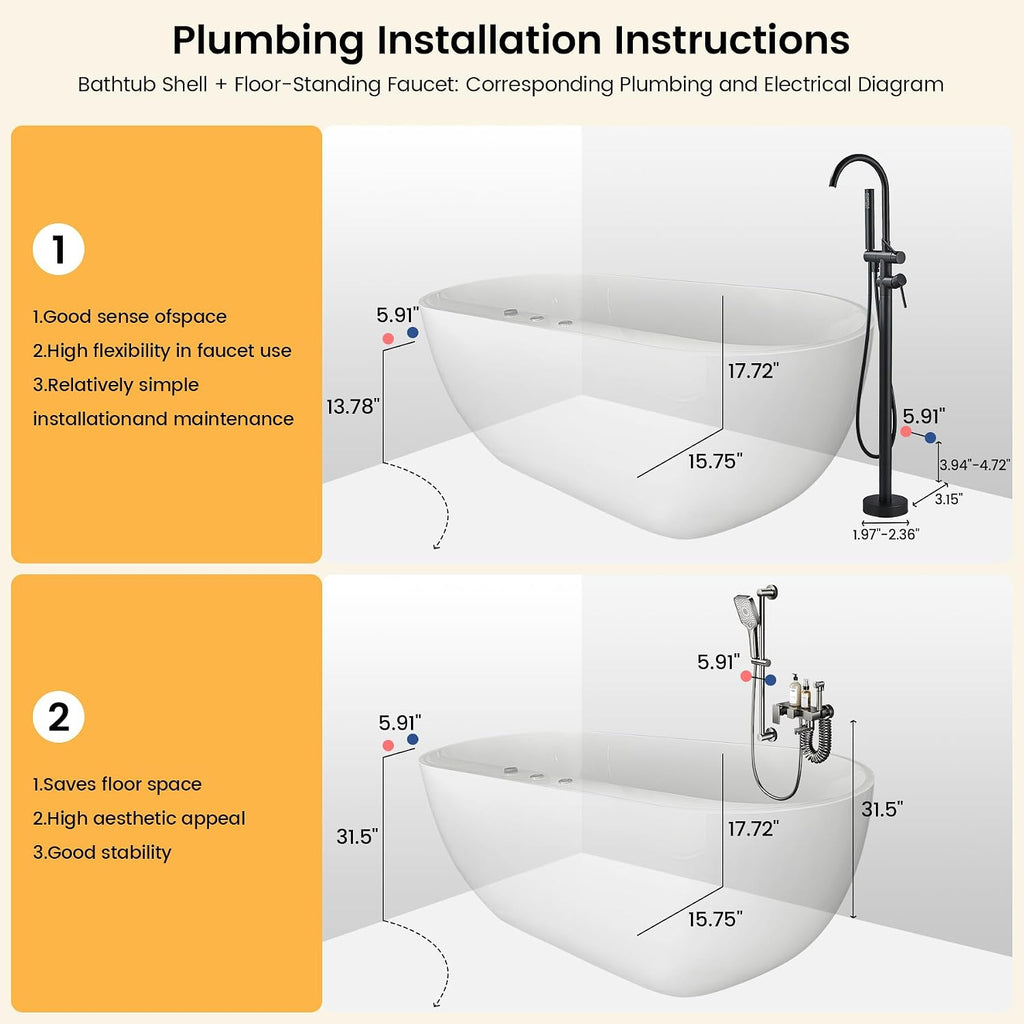 Plumbing Installation Instructions

Bathtub Shell + Floor-Standing Faucet: Corresponding Plumbing and Electrical Diagram

1

1.Good sense ofspace

2.High flexibility in faucet use

3.Relatively simple installationand maintenance

5.91"

13.78"

17.72"

15.75"

5.91"

3.94"-4.72"

3.15"

1.97"-2.36"

2

1.Saves floor space

2.High aesthetic appeal

3.Good stability

5.91"

31.5"

5.91"

17.72"

15.75"

31.5"