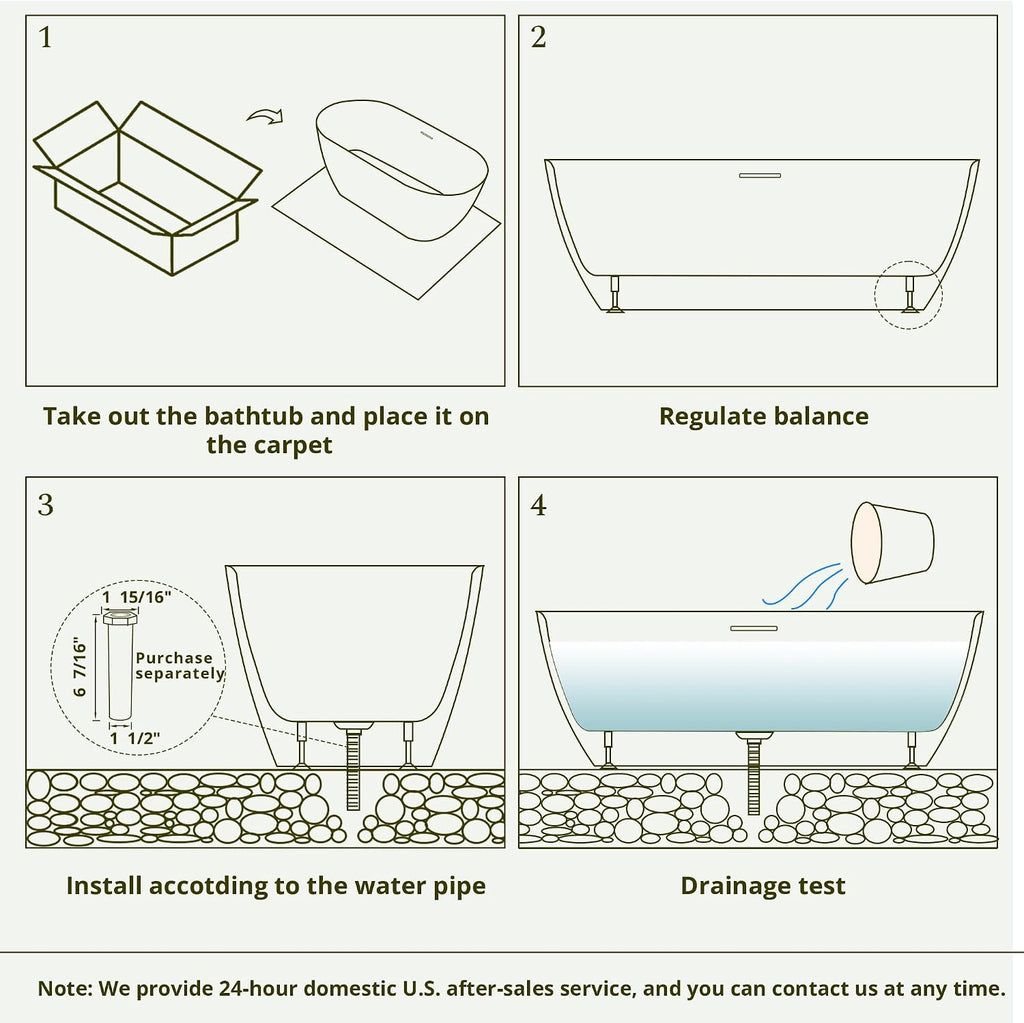 1

Take out the bathtub and place it on the carpet

2

Regulate balance

3

1 15/16"

6 7/16"

Purchase separately

1 1/2"

Install accotding to the water pipe

4

Drainage test

Note: We provide 24-hour domestic U.S. after-sales service, and you can contact us at any time.