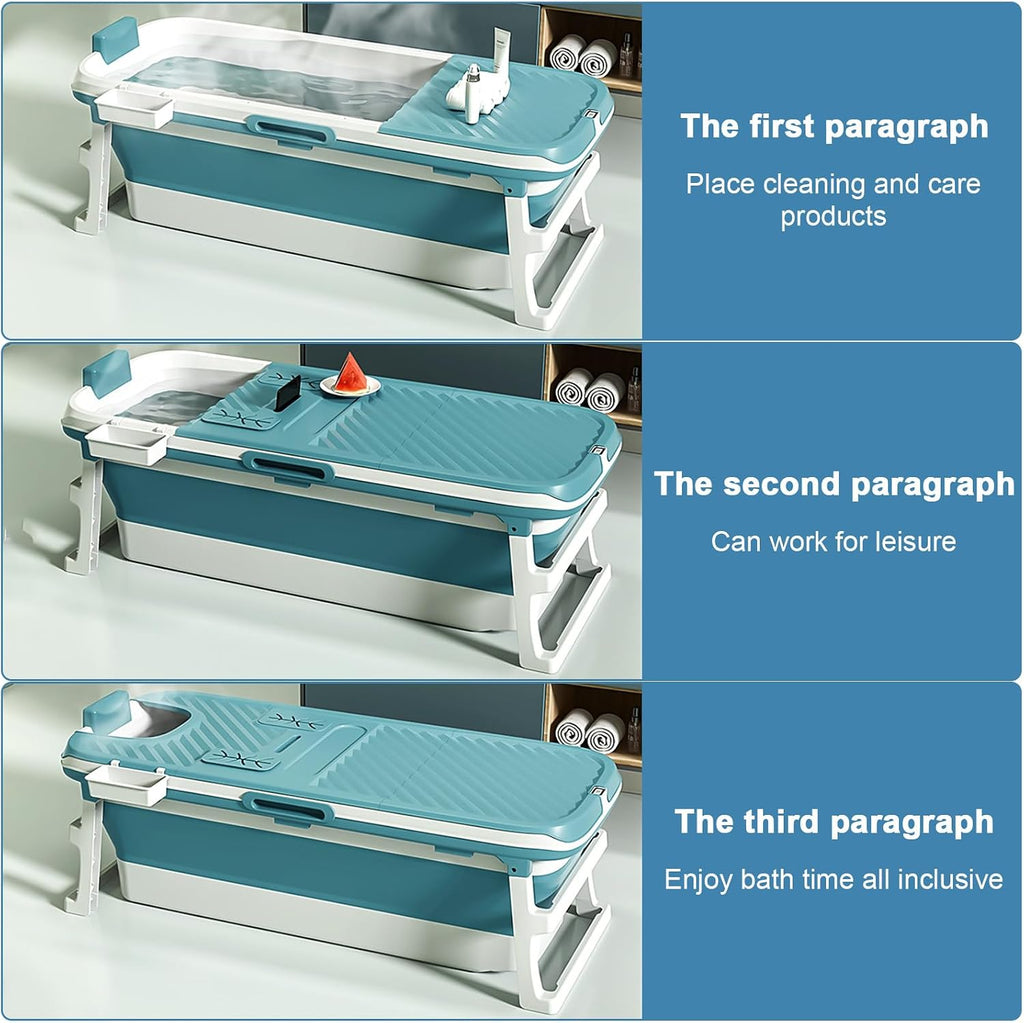 The first paragraph

Place cleaning and care products

The second paragraph

Can work for leisure

The third paragraph

Enjoy bath time all inclusive