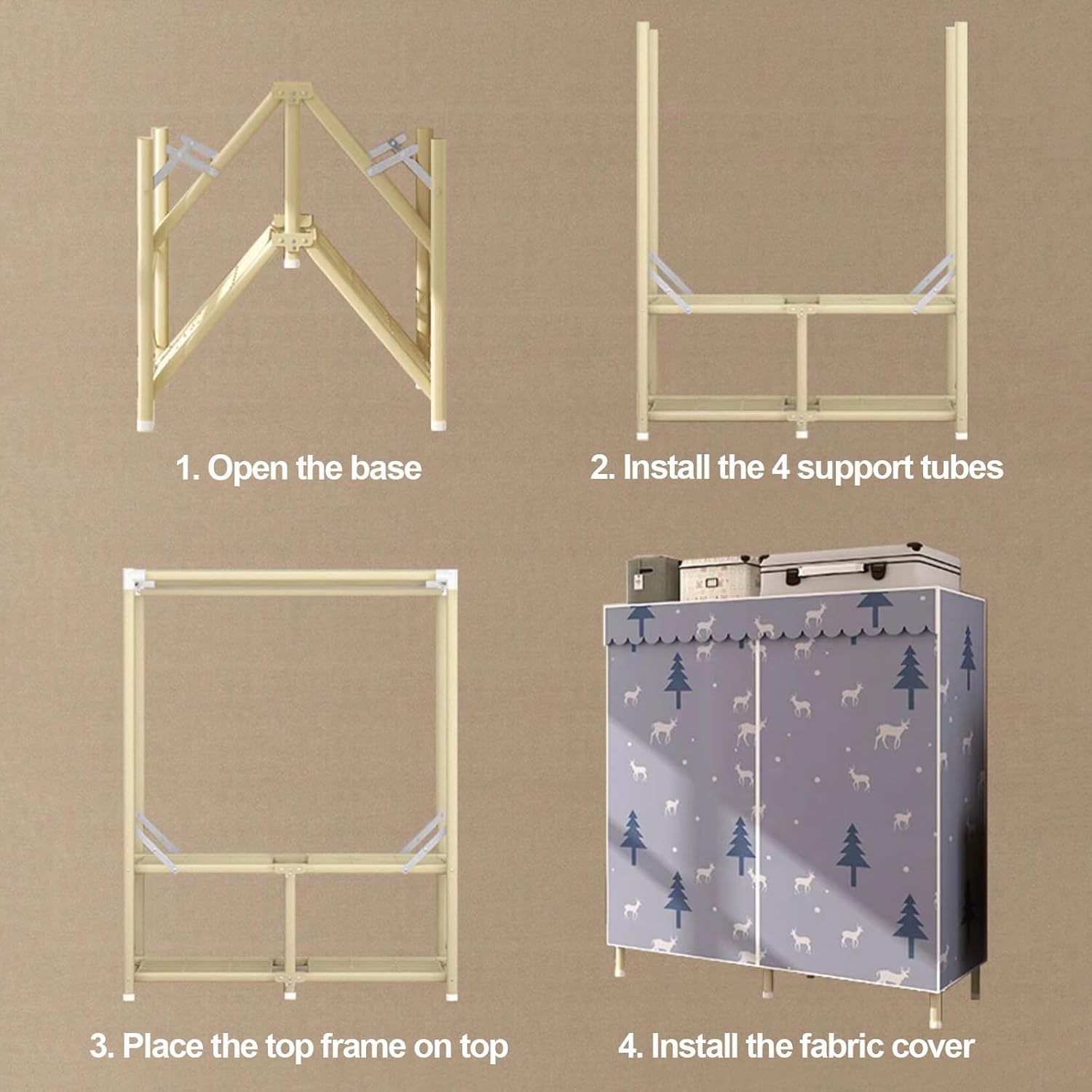 1. Open the base

2. Install the 4 support tubes

3. Place the top frame on top

4. Install the fabric cover