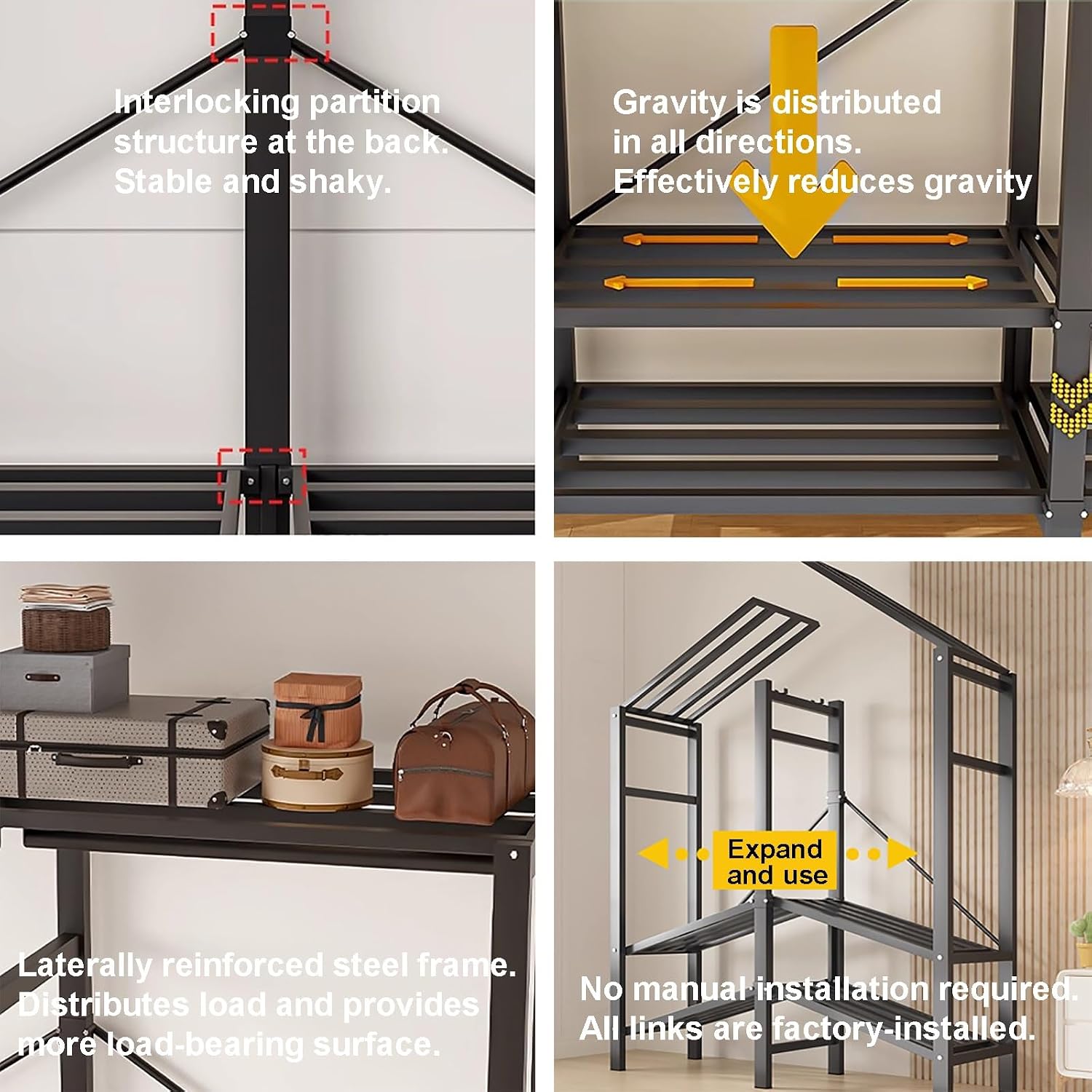 Interlocking partition structure at the back. Stable and shaky.

Gravity is distributed in all directions. Effectively reduces gravity

Laterally reinforced steel frame. Distributes load and provides more load-bearing surface.

Expand and use

No manual installation required. All links are factory-installed.