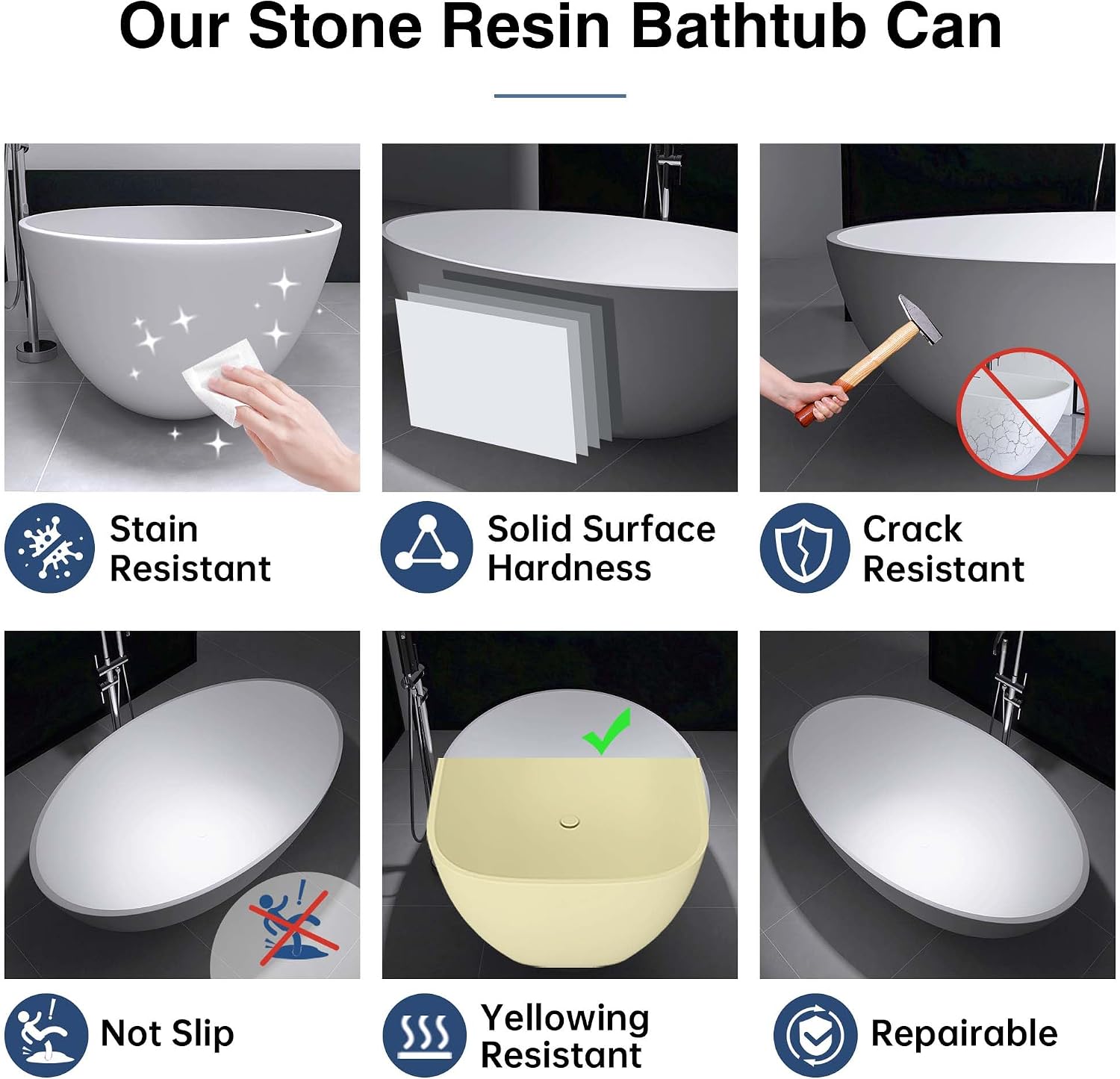 Our Stone Resin Bathtub Can

Stain Resistant

Solid Surface Hardness

Crack Resistant

Not Slip

Yellowing Resistant

Repairable