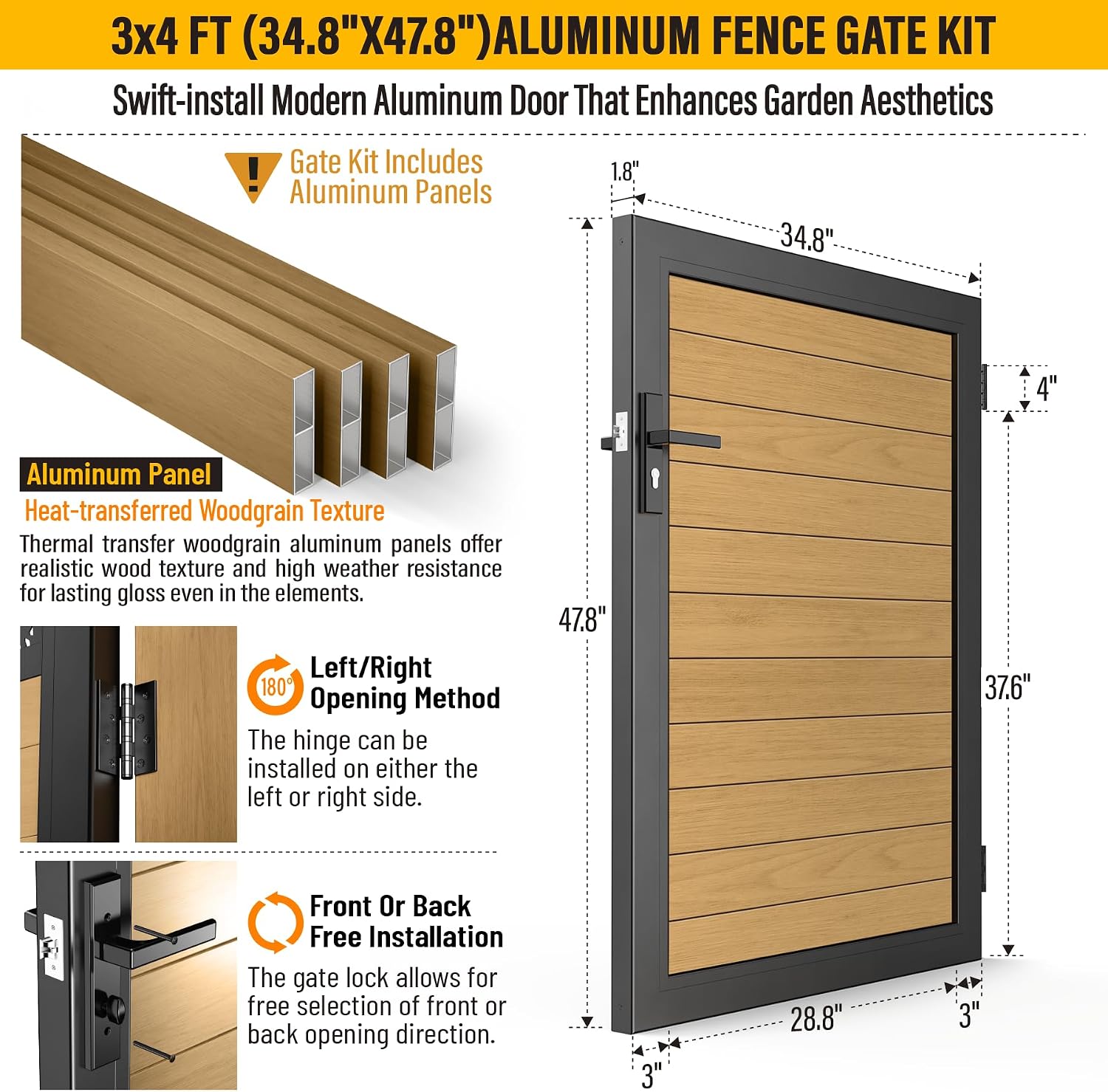 3x4 FT (34.8"X47.8")ALUMINUM FENCE GATE KIT

Swift-install Modern Aluminum Door That Enhances Garden Aesthetics

Gate Kit Includes Aluminum Panels

Aluminum Panel

Heat-transferred Woodgrain Texture

Thermal transfer woodgrain aluminum panels offer realistic wood texture and high weather resistance for lasting gloss even in the elements.

180°

Left/Right Opening Method

The hinge can be installed on either the left or right side.

Front Or Back Free Installation

The gate lock allows for free selection of front or back opening direction.

1.8"

34.8"

4"

47.8"

37.6"

28.8"

3"

3"