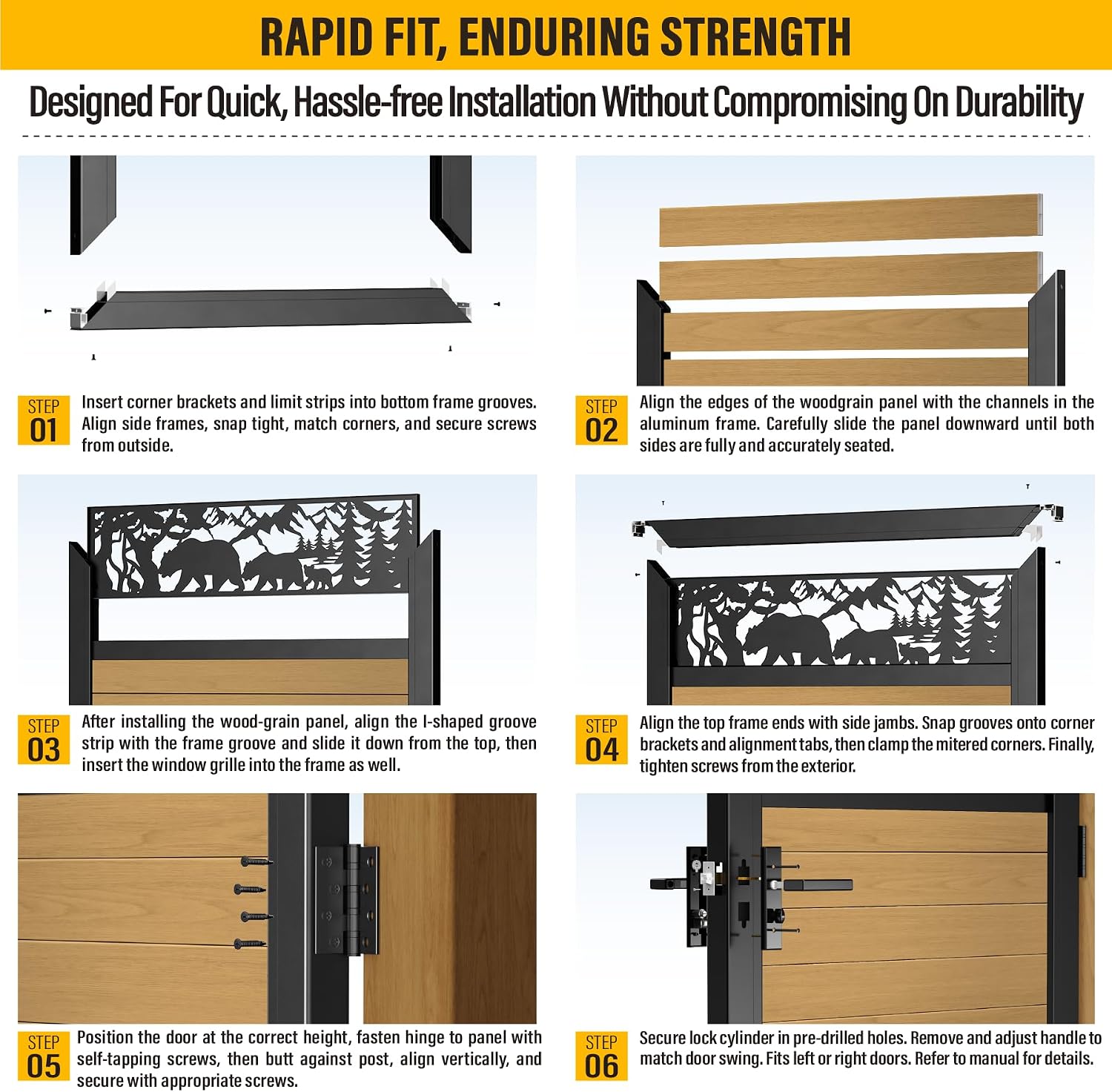 RAPID FIT, ENDURING STRENGTH

Designed For Quick, Hassle-free Installation Without Compromising On Durability

STEP 01
Insert corner brackets and limit strips into bottom frame grooves. Align side frames, snap tight, match corners, and secure screws from outside.

STEP 02
Align the edges of the woodgrain panel with the channels in the aluminum frame. Carefully slide the panel downward until both sides are fully and accurately seated.

STEP 03
After installing the wood-grain panel, align the I-shaped groove strip with the frame groove and slide it down from the top, then insert the window grille into the frame as well.

STEP 04
Align the top frame ends with side jambs. Snap grooves onto corner brackets and alignment tabs, then clamp the mitered corners. Finally, tighten screws from the exterior.

STEP 05
Position the door at the correct height, fasten hinge to panel with self-tapping screws, then butt against post, align vertically, and secure with appropriate screws.

STEP 06
Secure lock cylinder in pre-drilled holes. Remove and adjust handle to match door swing. Fits left or right doors. Refer to manual for details.