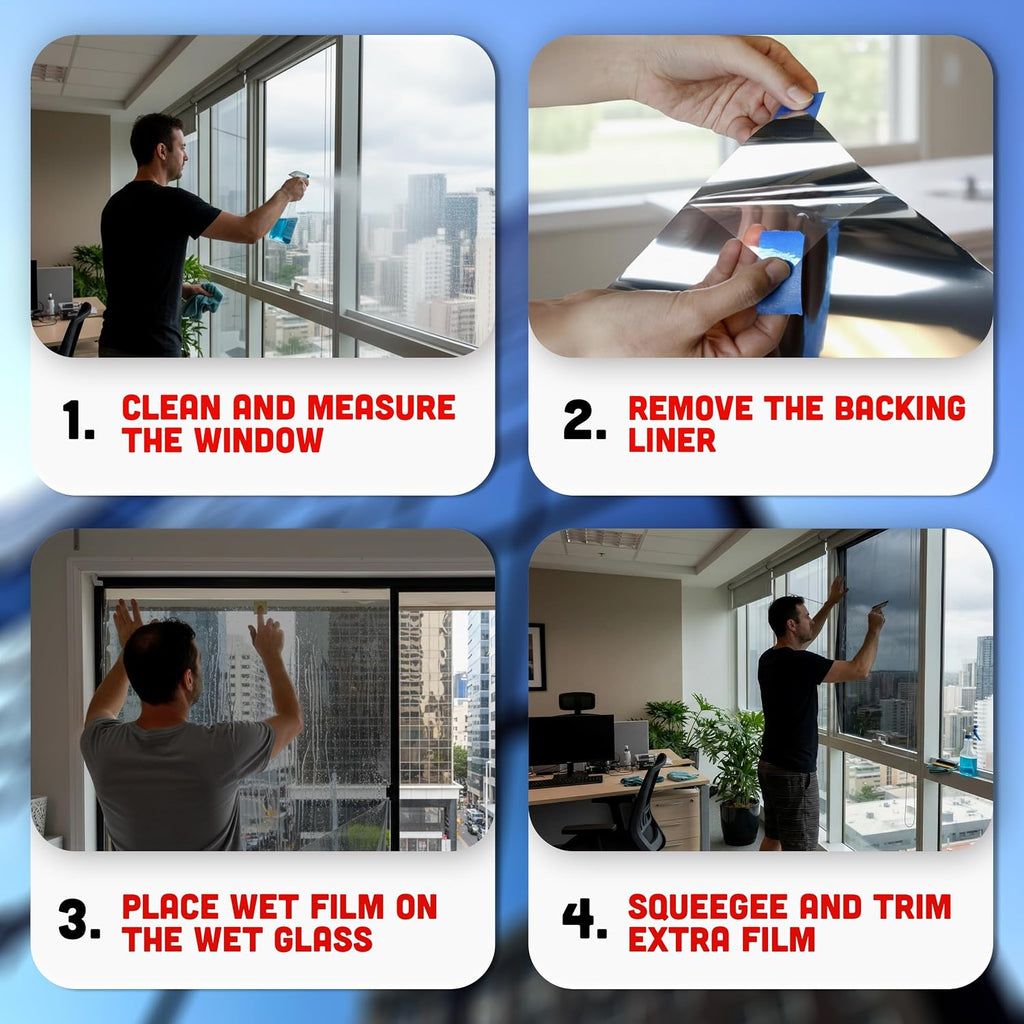 1. CLEAN AND MEASURE THE WINDOW

2. REMOVE THE BACKING LINER

3. PLACE WET FILM ON THE WET GLASS

4. SQUEEGEE AND TRIM EXTRA FILM