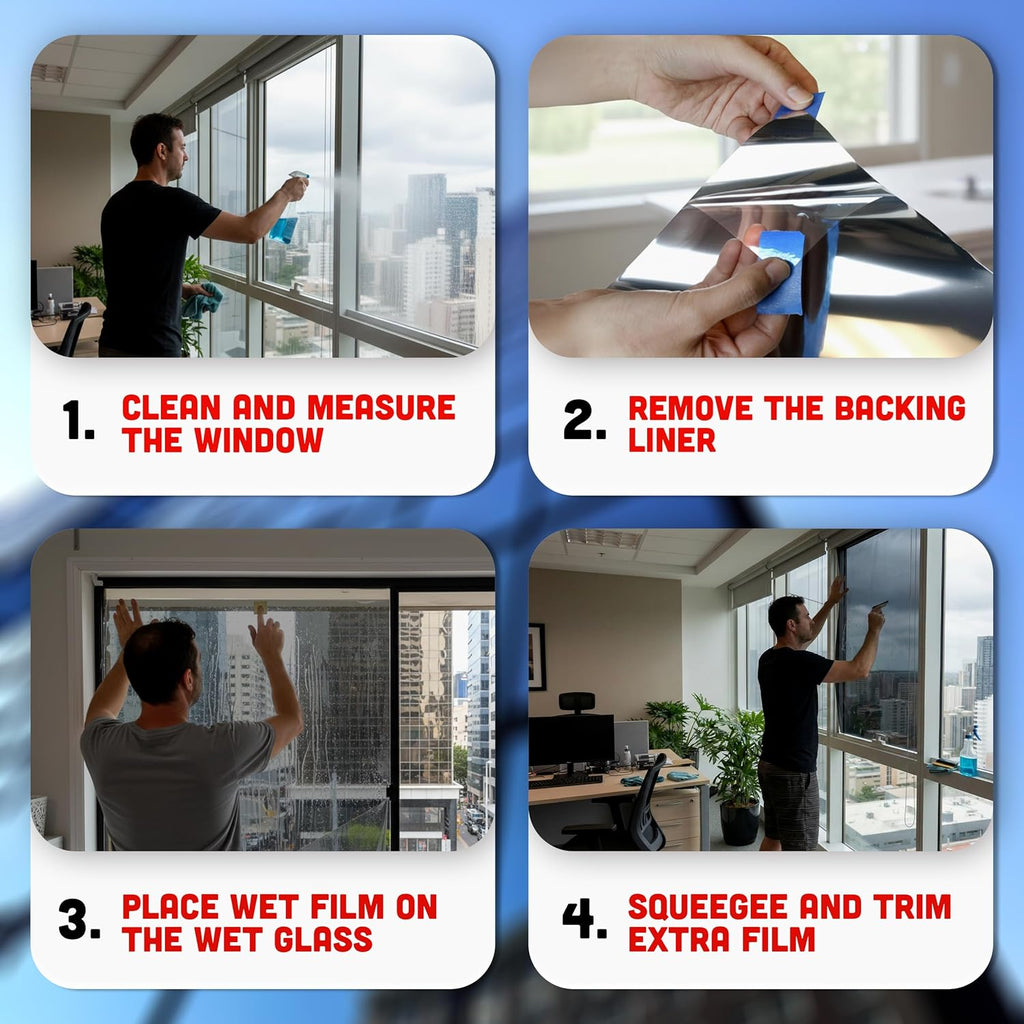 1. CLEAN AND MEASURE THE WINDOW

2. REMOVE THE BACKING LINER

3. PLACE WET FILM ON THE WET GLASS

4. SQUEEGEE AND TRIM EXTRA FILM