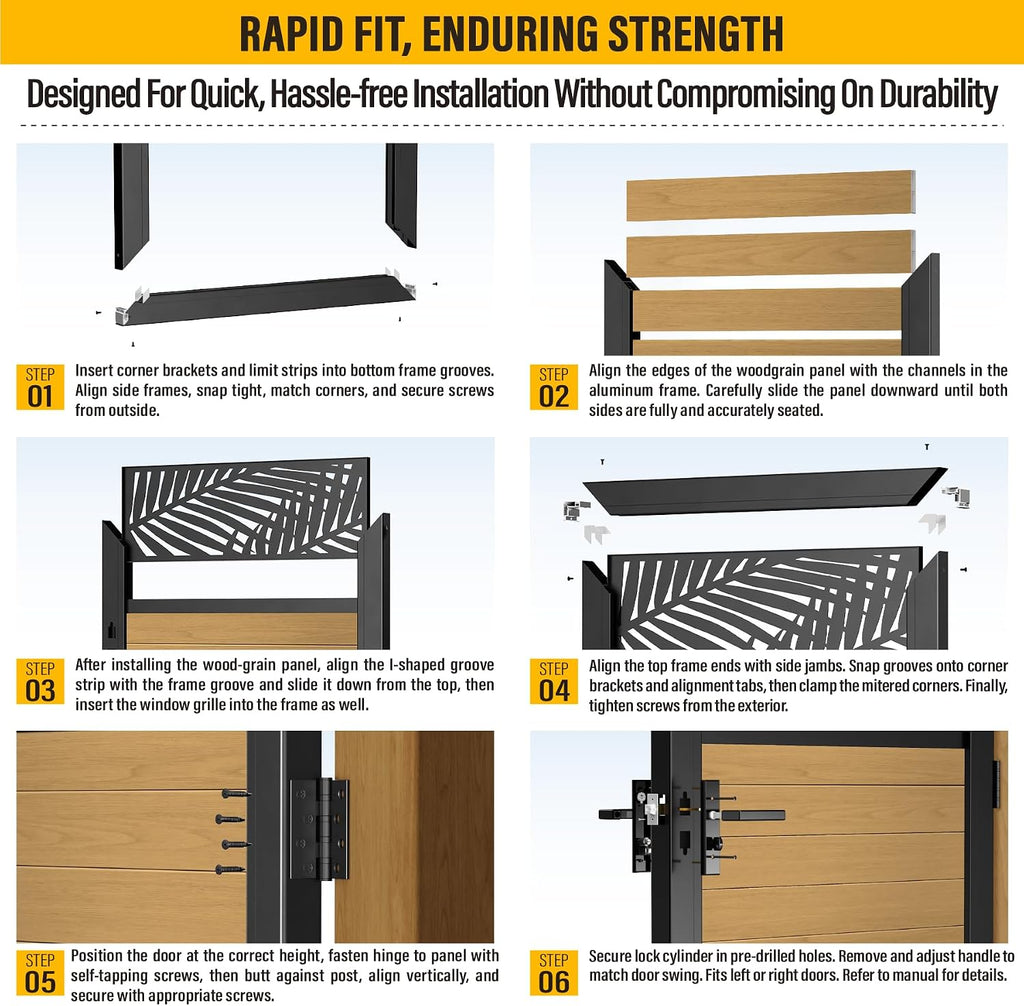 RAPID FIT, ENDURING STRENGTH

Designed For Quick, Hassle-free Installation Without Compromising On Durability

STEP 01 Insert corner brackets and limit strips into bottom frame grooves. Align side frames, snap tight, match corners, and secure screws from outside.

STEP 02 Align the edges of the woodgrain panel with the channels in the aluminum frame. Carefully slide the panel downward until both sides are fully and accurately seated.

STEP 03 After installing the wood-grain panel, align the I-shaped groove strip with the frame groove and slide it down from the top, then insert the window grille into the frame as well.

STEP 04 Align the top frame ends with side jambs. Snap grooves onto corner brackets and alignment tabs, then clamp the mitered corners. Finally, tighten screws from the exterior.

STEP 05 Position the door at the correct height, fasten hinge to panel with self-tapping screws, then butt against post, align vertically, and secure with appropriate screws.

STEP 06 Secure lock cylinder in pre-drilled holes. Remove and adjust handle to match door swing. Fits left or right doors. Refer to manual for details.