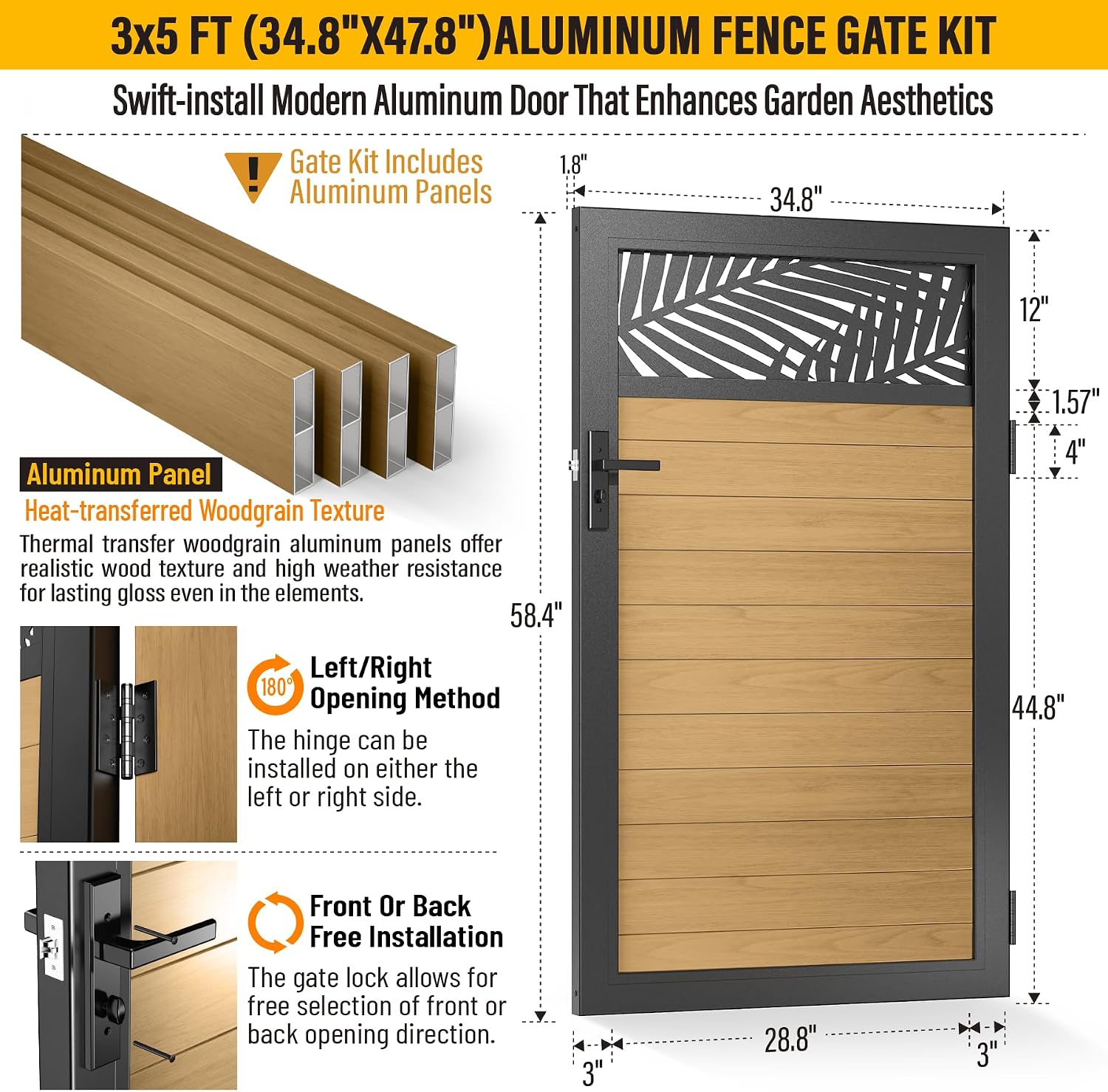 3x5 FT (34.8"X47.8")ALUMINUM FENCE GATE KIT

Swift-install Modern Aluminum Door That Enhances Garden Aesthetics

Gate Kit Includes Aluminum Panels

Aluminum Panel

Heat-transferred Woodgrain Texture

Thermal transfer woodgrain aluminum panels offer realistic wood texture and high weather resistance for lasting gloss even in the elements.

180°

Left/Right Opening Method

The hinge can be installed on either the left or right side.

Front Or Back Free Installation

The gate lock allows for free selection of front or back opening direction.

1.8"

34.8"

12"

1.57"

4"

58.4"

44.8"

28.8"

3"

3"