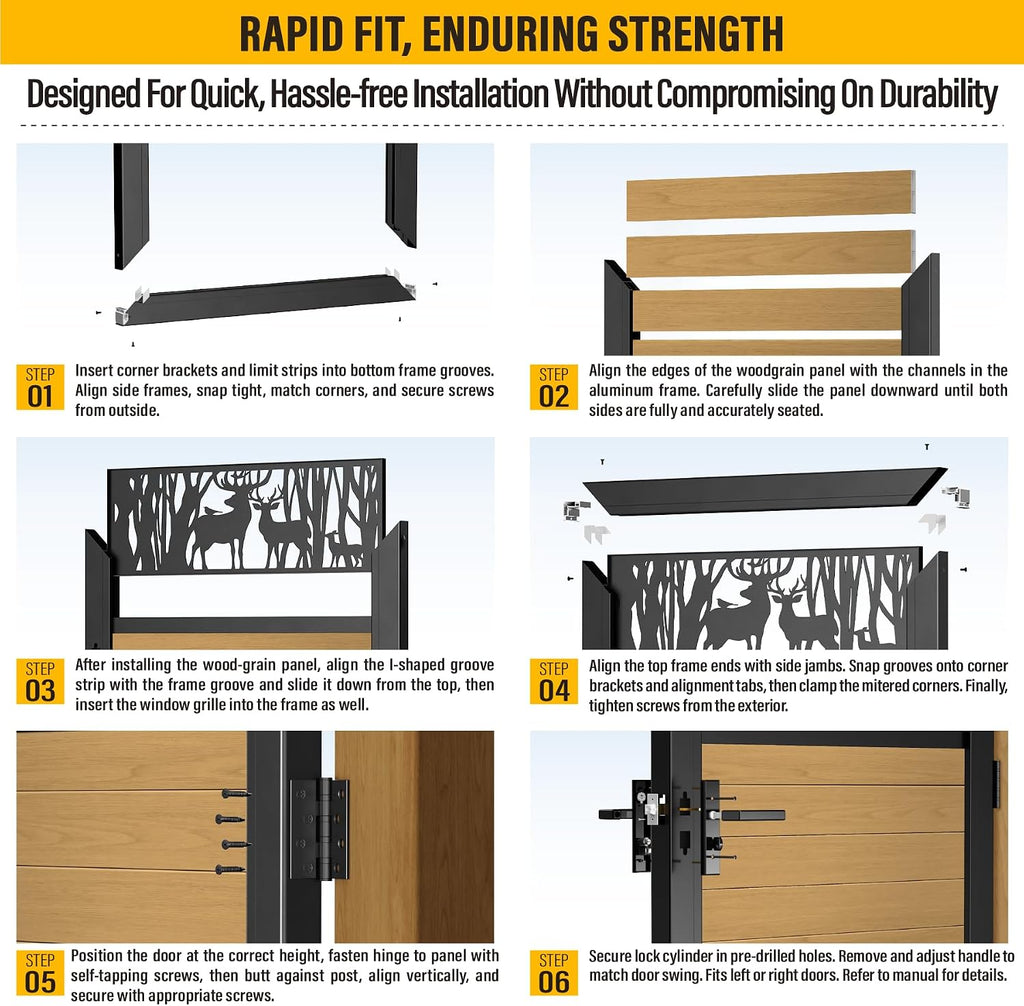 RAPID FIT, ENDURING STRENGTH

Designed For Quick, Hassle-free Installation Without Compromising On Durability

STEP 01 Insert corner brackets and limit strips into bottom frame grooves. Align side frames, snap tight, match corners, and secure screws from outside.

STEP 02 Align the edges of the woodgrain panel with the channels in the aluminum frame. Carefully slide the panel downward until both sides are fully and accurately seated.

STEP 03 After installing the wood-grain panel, align the I-shaped groove strip with the frame groove and slide it down from the top, then insert the window grille into the frame as well.

STEP 04 Align the top frame ends with side jambs. Snap grooves onto corner brackets and alignment tabs, then clamp the mitered corners. Finally, tighten screws from the exterior.

STEP 05 Position the door at the correct height, fasten hinge to panel with self-tapping screws, then butt against post, align vertically, and secure with appropriate screws.

STEP 06 Secure lock cylinder in pre-drilled holes. Remove and adjust handle to match door swing. Fits left or right doors. Refer to manual for details.