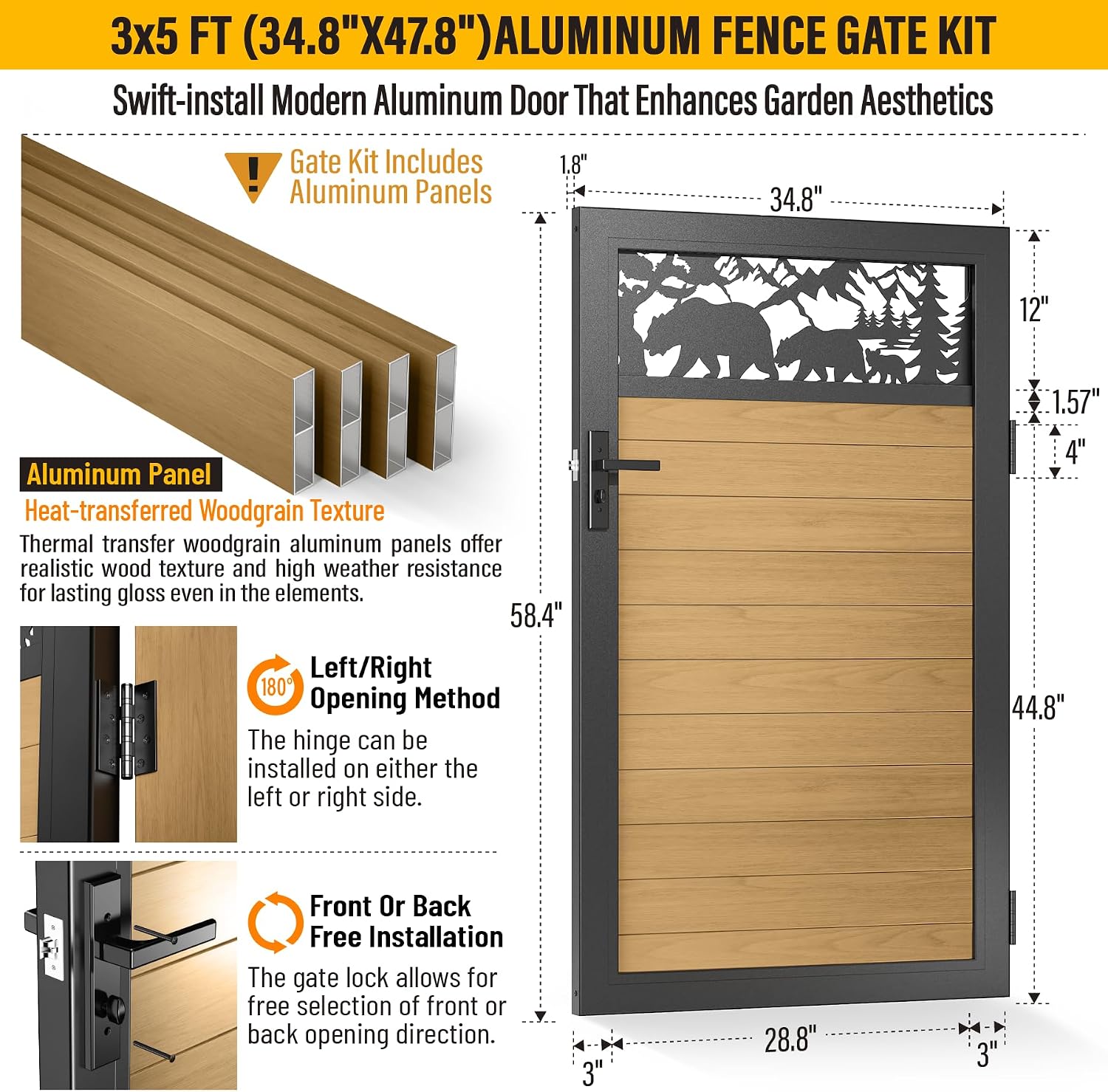 3x5 FT (34.8"X47.8")ALUMINUM FENCE GATE KIT

Swift-install Modern Aluminum Door That Enhances Garden Aesthetics

Gate Kit Includes Aluminum Panels

Aluminum Panel

Heat-transferred Woodgrain Texture

Thermal transfer woodgrain aluminum panels offer realistic wood texture and high weather resistance for lasting gloss even in the elements.

180°

Left/Right Opening Method

The hinge can be installed on either the left or right side.

Front Or Back Free Installation

The gate lock allows for free selection of front or back opening direction.

1.8"

34.8"

12"

1.57"

4"

58.4"

44.8"

28.8"

3"

3"