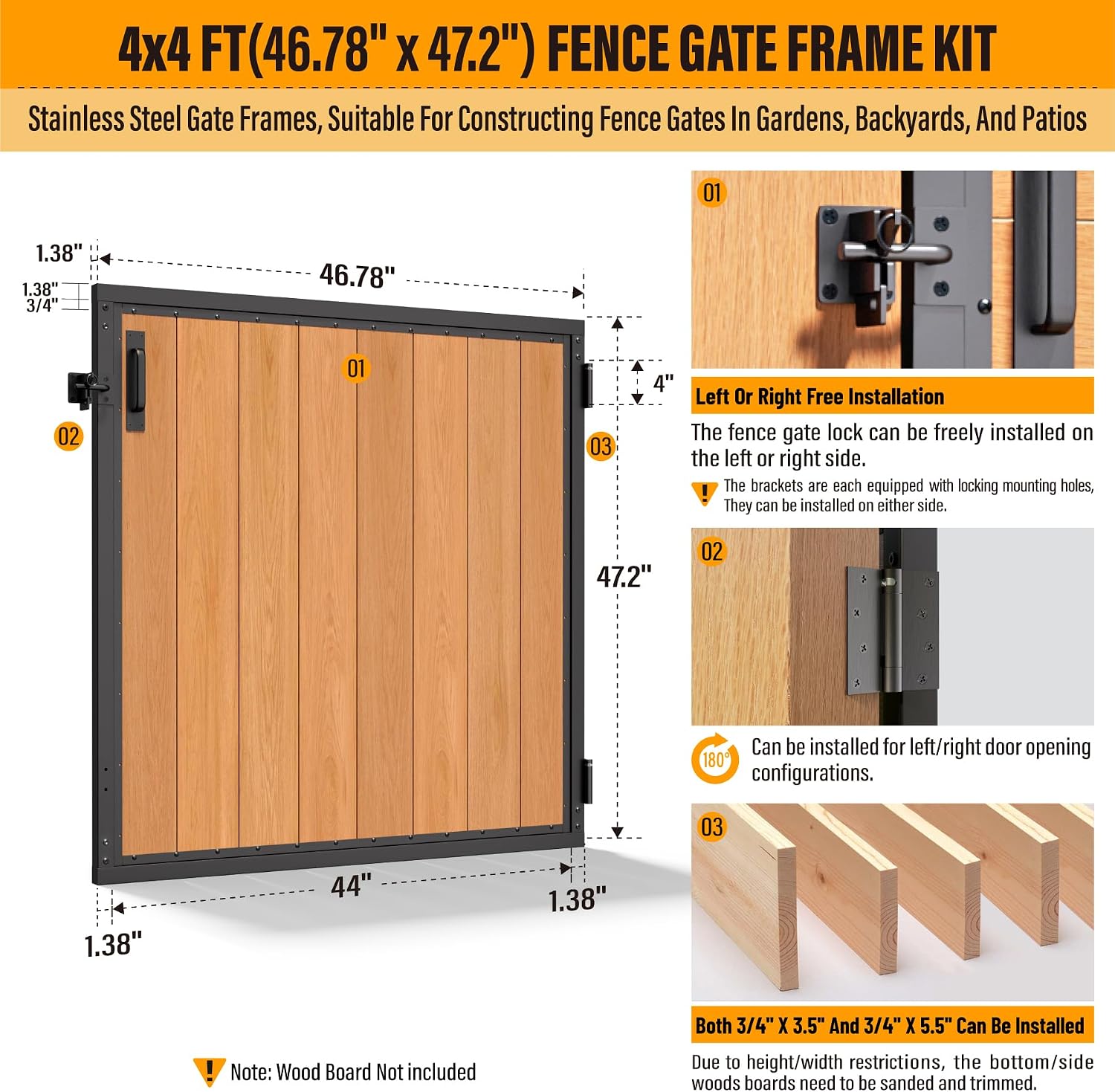 4x4 FT(46.78" x 47.2") FENCE GATE FRAME KIT

Stainless Steel Gate Frames, Suitable For Constructing Fence Gates In Gardens, Backyards, And Patios

1.38"
46.78"
1.38"
3/4"
01
4"
02
03
47.2"
44"
1.38"
1.38"

Note: Wood Board Not included

01

Left Or Right Free Installation

The fence gate lock can be freely installed on the left or right side.

The brackets are each equipped with locking mounting holes, They can be installed on either side.

02

180°

Can be installed for left/right door opening configurations.

03

Both 3/4" X 3.5" And 3/4" X 5.5" Can Be Installed

Due to height/width restrictions, the bottom/side woods boards need to be sanded and trimmed.